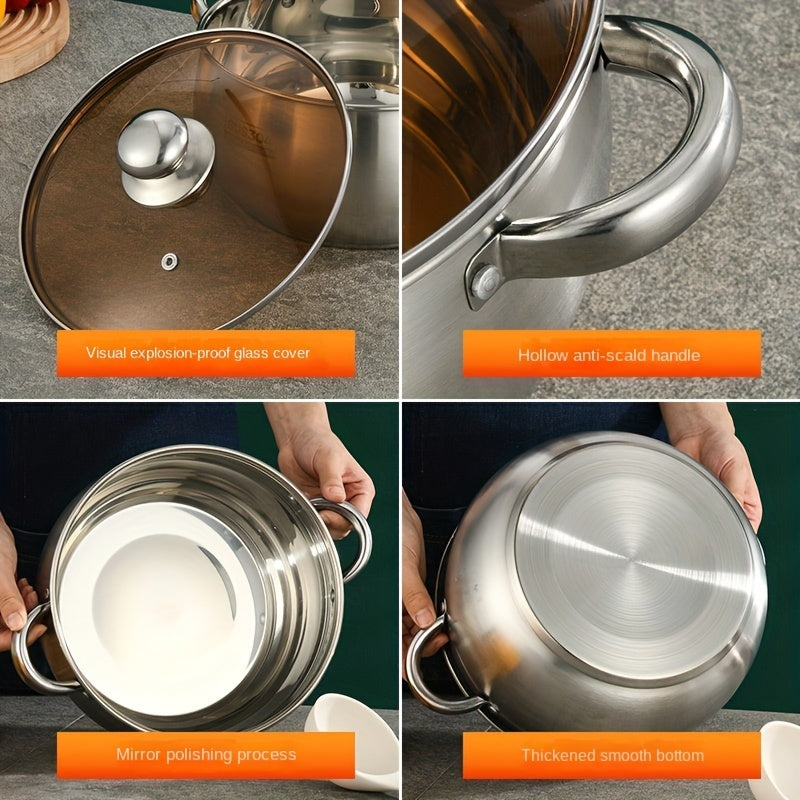 Visual explosion-proof glass cover

Hollow anti-scald handle

Mirror polishing process

Thickened smooth bottom