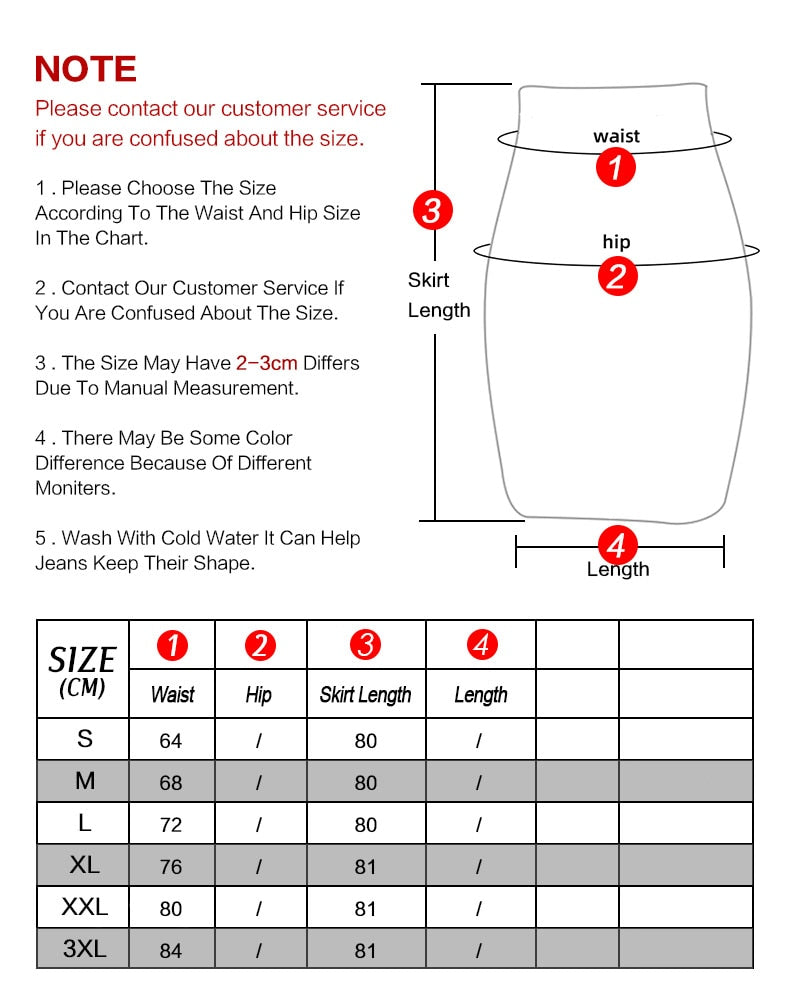 NOTE

Please contact our customer service if you are confused about the size.

1 . Please Choose The Size According To The Waist And Hip Size In The Chart.

2 . Contact Our Customer Service If You Are Confused About The Size.

3 . The Size May Have 2–3cm Differs Due To Manual Measurement.

4 . There May Be Some Color Difference Because Of Different Moniters.

5 . Wash With Cold Water It Can Help Jeans Keep Their Shape.

waist
1
3
hip
2
Skirt Length
4
Length

| SIZE (CM) | 1 Waist | 2 Hip | 3 Skirt Length | 4 Length | | |
|---|---|---|---|---|---|---|
| S | 64 | / | 80 | / | | |
| M | 68 | / | 80 | / | | |
| L | 72 | / | 80 | / | | |
| XL | 76 | / | 81 | / | | |
| XXL | 80 | / | 81 | / | | |
| 3XL | 84 | / | 81 | / | | |